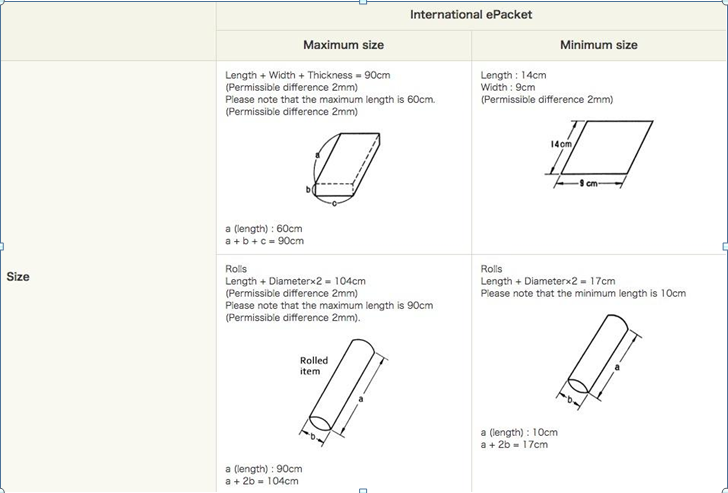 | | International ePacket | |
|---|---|---|
| | Maximum size | Minimum size |
| Size | Length + Width + Thickness = 90cm (Permissible difference 2mm) Please note that the maximum length is 60cm. (Permissible difference 2mm) a b c a (length) : 60cm a + b + c = 90cm | Length : 14cm Width : 9cm (Permissible difference 2mm) 14cm 9 cm |
| | Rolls Length + Diameter×2 = 104cm (Permissible difference 2mm) Please note that the maximum length is 90cm (Permissible difference 2mm). Rolled item a b a (length) : 90cm a + 2b = 104cm | Rolls Length + Diameter×2 = 17cm Please note that the minimum length is 10cm a b a (length) : 10cm a + 2b = 17cm |